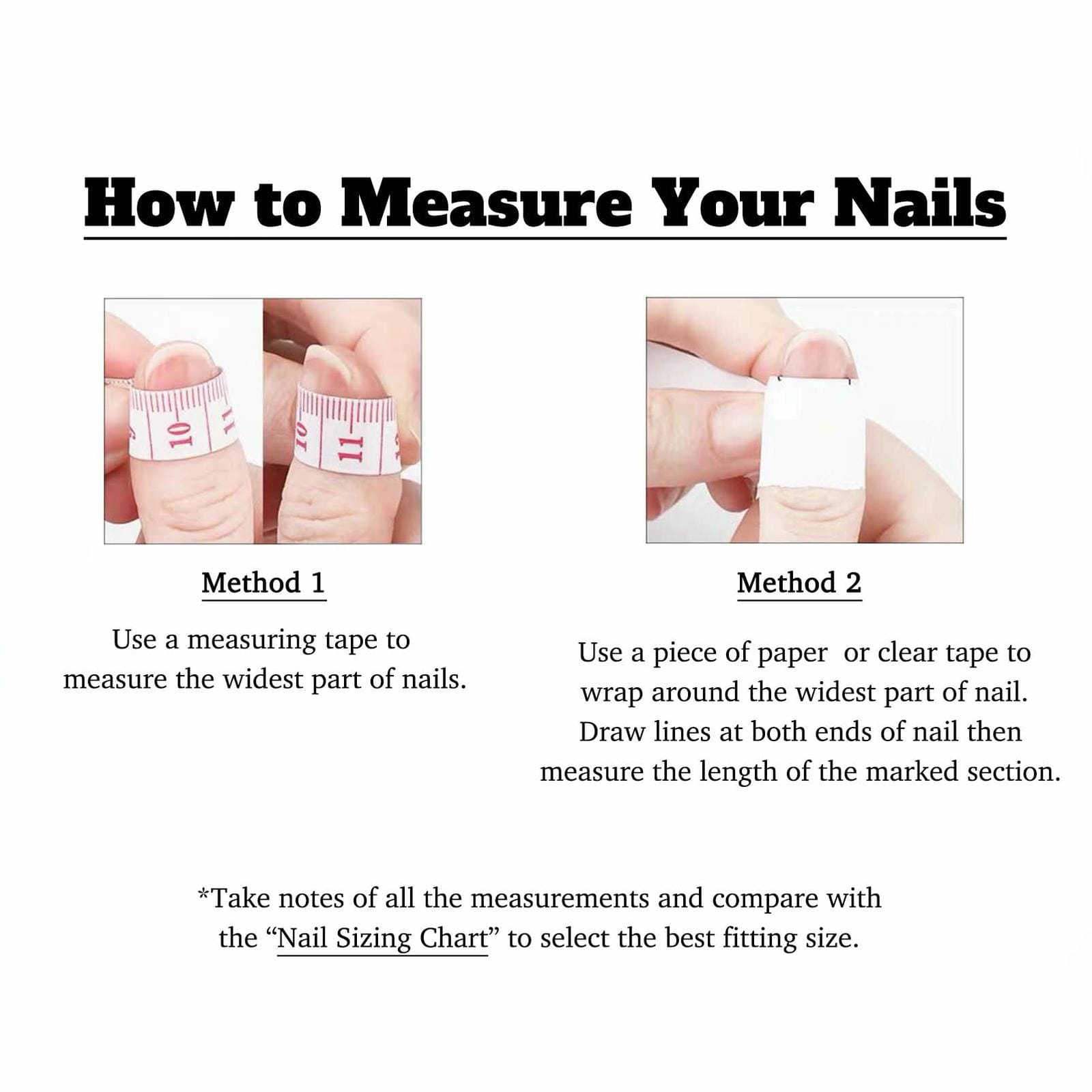 How to Measure Your Nails

10 11

10 11

Method 1

Use a measuring tape to measure the widest part of nails.

Method 2

Use a piece of paper or clear tape to wrap around the widest part of nail. Draw lines at both ends of nail then measure the length of the marked section.

*Take notes of all the measurements and compare with the “Nail Sizing Chart” to select the best fitting size.